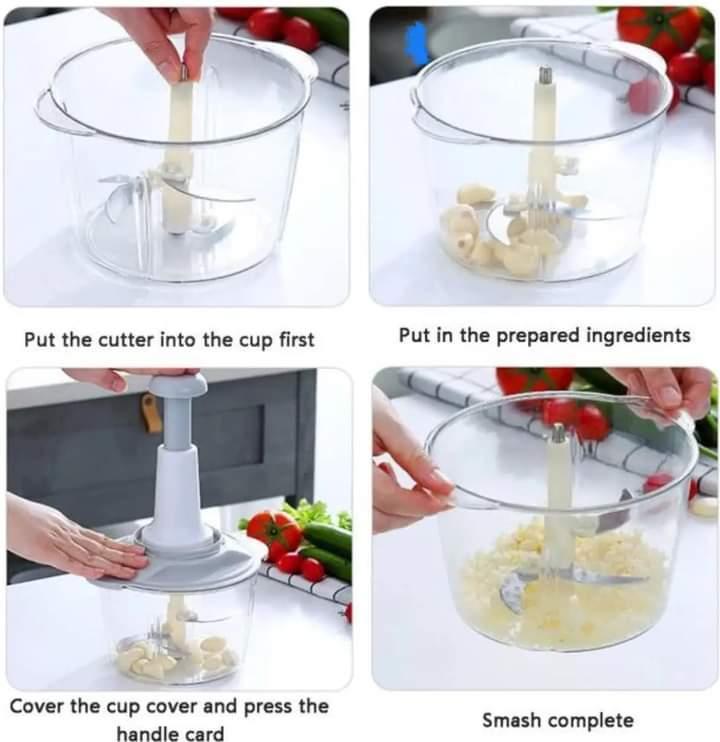 Put the cutter into the cup first

Put in the prepared ingredients

Cover the cup cover and press the handle card

Smash complete