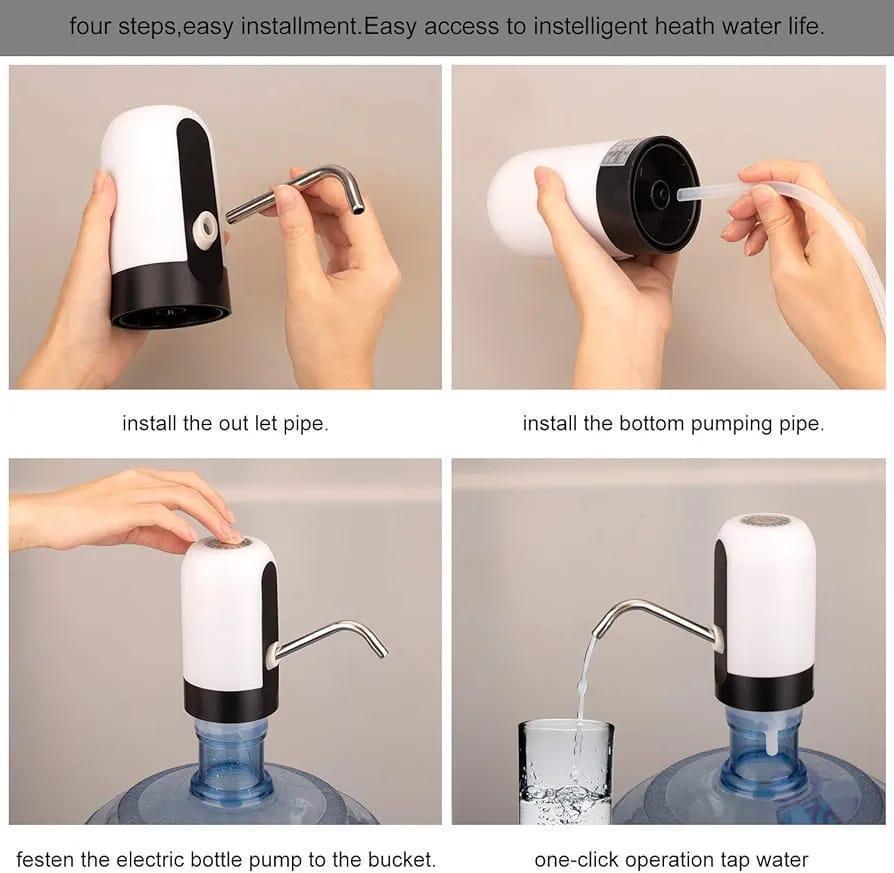 four steps,easy installment.Easy access to instelligent heath water life.

install the out let pipe.

install the bottom pumping pipe.

festen the electric bottle pump to the bucket.

one-click operation tap water